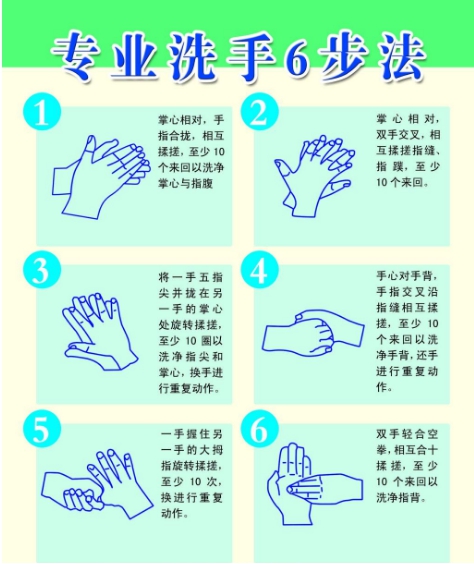 专业洗手6步法

1

掌心相对，手指合拢，相互揉搓，至少10个来回以洗净掌心与指腹

2

掌心相对，双手交叉，相互揉搓指缝、指蹼，至少10个来回。

3

将一手五指尖并拢在另一手的掌心处旋转揉搓，至少10圈以洗净指尖和掌心，换手进行重复动作。

4

手心对手背，手指交叉沿指缝相互揉搓，至少10个来回以洗净手背，还手进行重复动作。

5

一手握住另一手的大拇指旋转揉搓，至少10次，换进行重复动作。

6

双手轻合空拳，相互合十揉搓，至少10个来回以洗净指背。